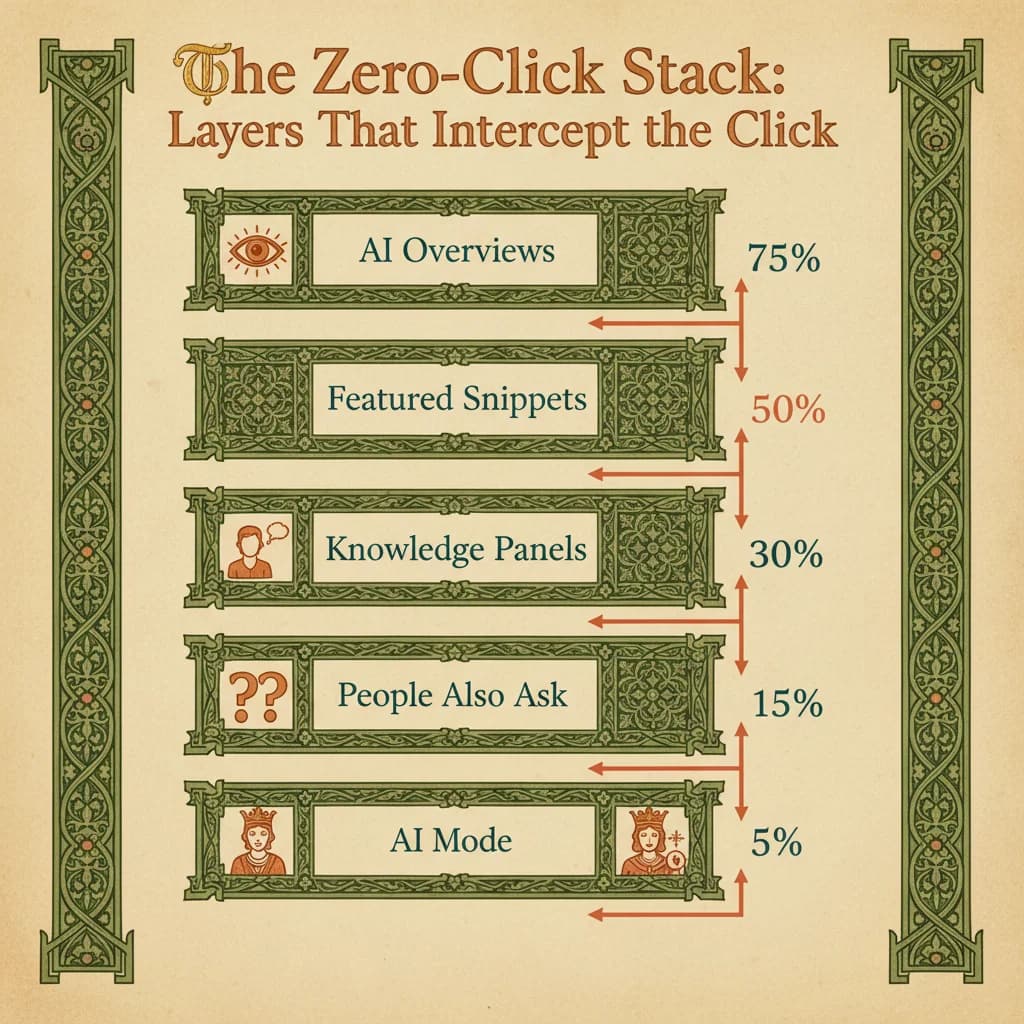 The Zero-Click Stack:
Layers That Intercept the Click

AI Overviews
75%

Featured Snippets
50%

Knowledge Panels
30%

??
People Also Ask
15%

AI Mode
5%